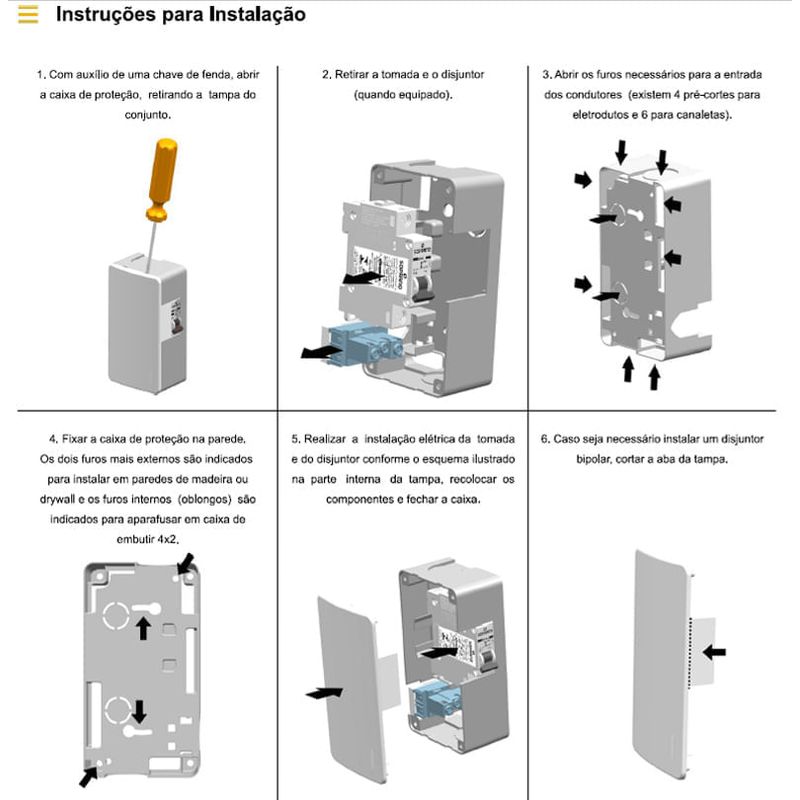 Instruções para Instalação

1. Com auxílio de uma chave de fenda, abrir a caixa de proteção, retirando a tampa do conjunto.

2. Retirar a tomada e o disjuntor (quando equipado).

3. Abrir os furos necessários para a entrada dos condutores (existem 4 pré-cortes para eletrodutos e 6 para canaletas).

4. Fixar a caixa de proteção na parede. Os dois furos mais externos são indicados para instalar em paredes de madeira ou drywall e os furos internos (oblongos) são indicados para aparafusar em caixa de embutir 4x2.

5. Realizar a instalação elétrica da tomada e do disjuntor conforme o esquema ilustrado na parte interna da tampa, recolocar os componentes e fechar a caixa.

6. Caso seja necessário instalar um disjuntor bipolar, cortar a aba da tampa.